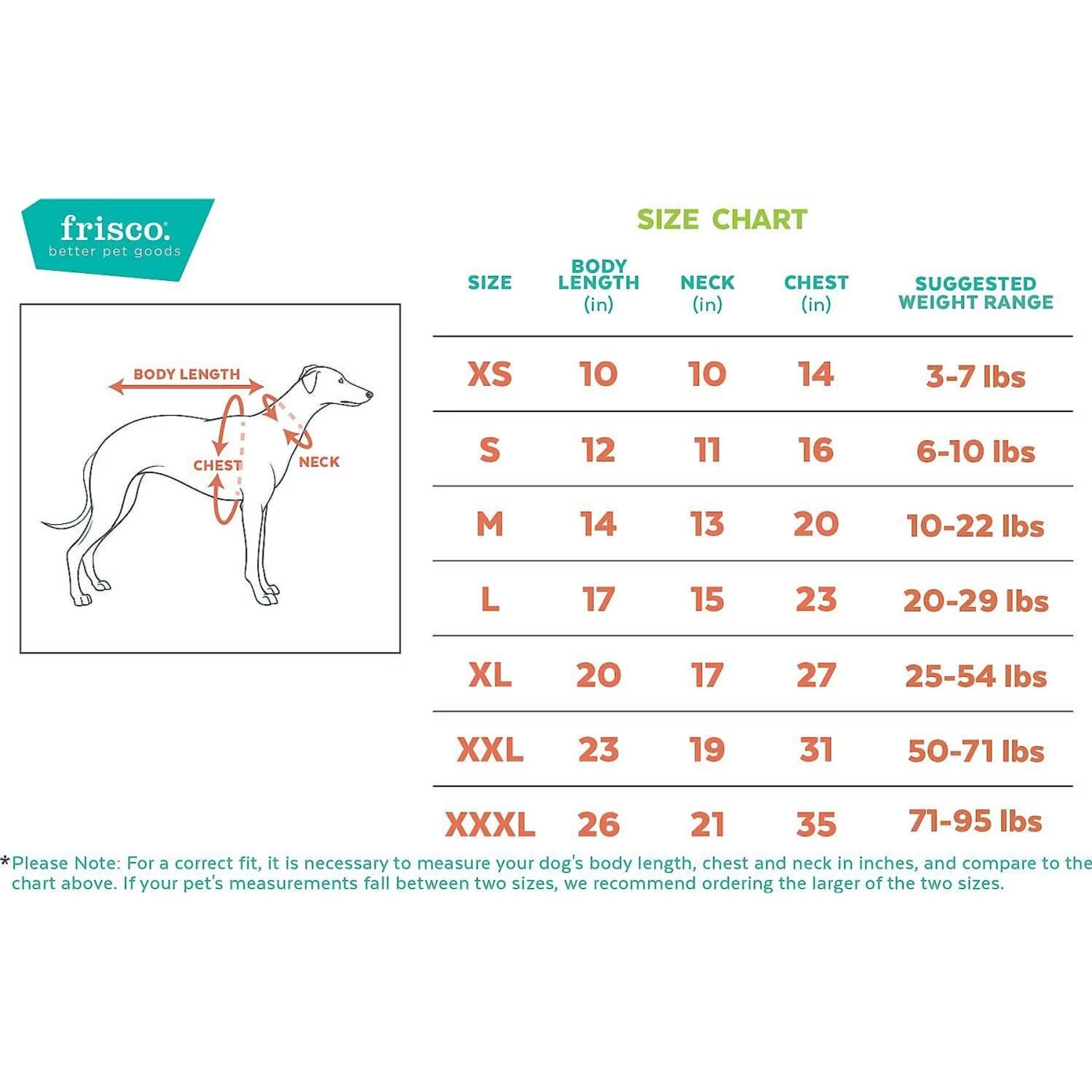 frisco.
better pet goods

BODY LENGTH
CHEST
NECK

SIZE CHART

| SIZE | BODY LENGTH (in) | NECK (in) | CHEST (in) | SUGGESTED WEIGHT RANGE |
|---|---|---|---|---|
| XS | 10 | 10 | 14 | 3-7 lbs |
| S | 12 | 11 | 16 | 6-10 lbs |
| M | 14 | 13 | 20 | 10-22 lbs |
| L | 17 | 15 | 23 | 20-29 lbs |
| XL | 20 | 17 | 27 | 25-54 lbs |
| XXL | 23 | 19 | 31 | 50-71 lbs |
| XXXL | 26 | 21 | 35 | 71-95 lbs |

*Please Note: For a correct fit, it is necessary to measure your dog's body length, chest and neck in inches, and compare to the chart above. If your pet's measurements fall between two sizes, we recommend ordering the larger of the two sizes.