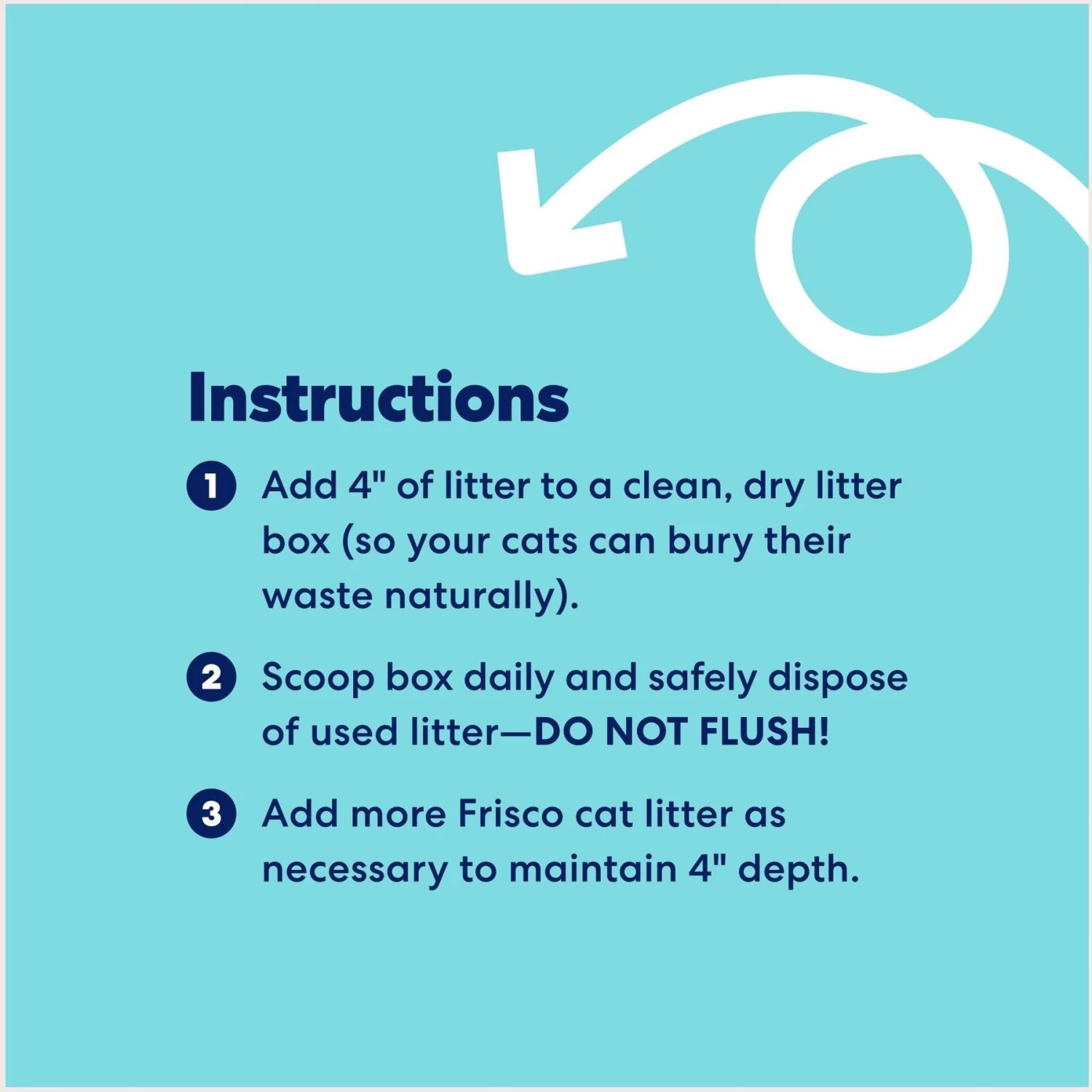 Instructions

1 Add 4" of litter to a clean, dry litter box (so your cats can bury their waste naturally).

2 Scoop box daily and safely dispose of used litter—DO NOT FLUSH!

3 Add more Frisco cat litter as necessary to maintain 4" depth.