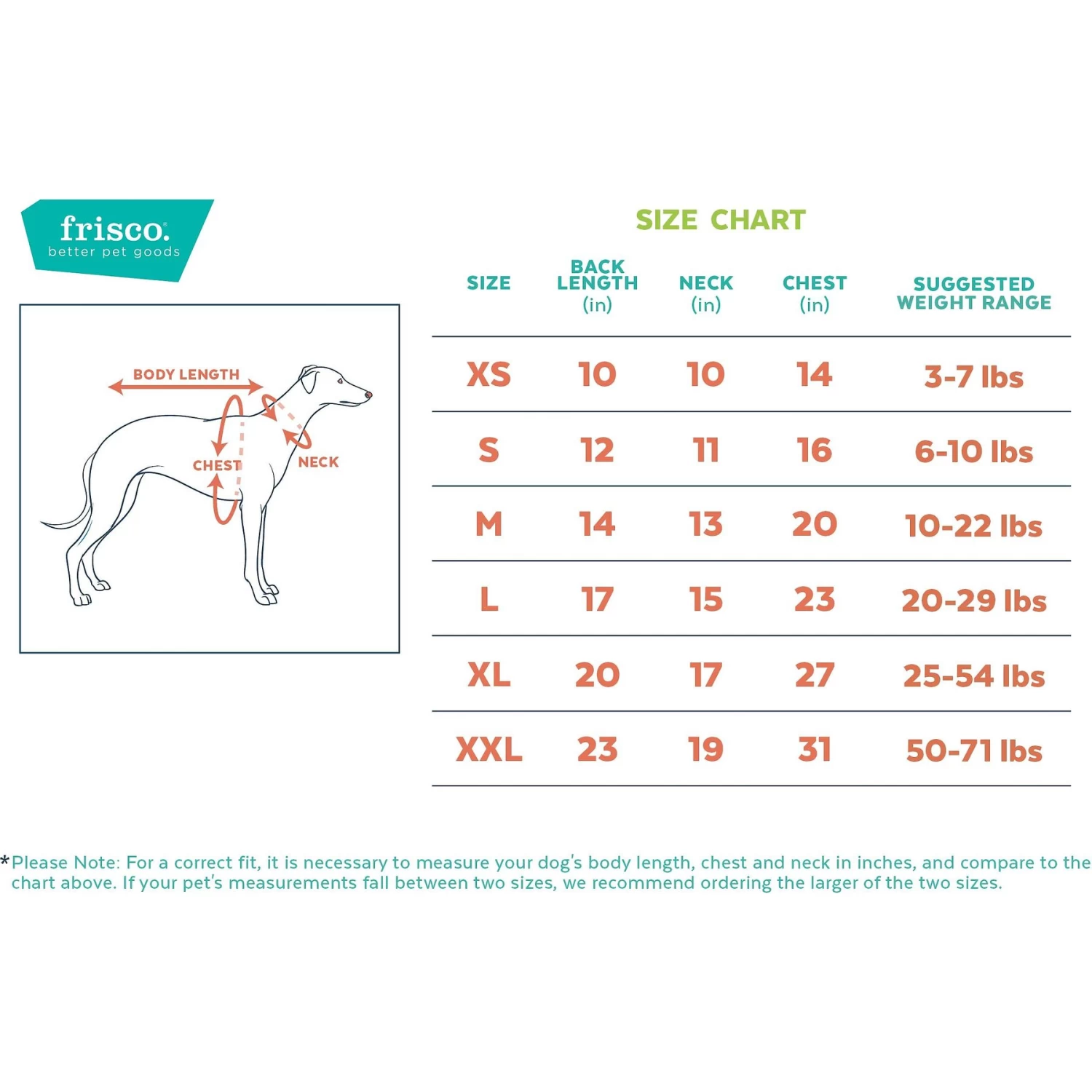 frisco.
better pet goods

BODY LENGTH
CHEST
NECK

SIZE CHART

| SIZE | BACK LENGTH (in) | NECK (in) | CHEST (in) | SUGGESTED WEIGHT RANGE |
|---|---|---|---|---|
| XS | 10 | 10 | 14 | 3-7 lbs |
| S | 12 | 11 | 16 | 6-10 lbs |
| M | 14 | 13 | 20 | 10-22 lbs |
| L | 17 | 15 | 23 | 20-29 lbs |
| XL | 20 | 17 | 27 | 25-54 lbs |
| XXL | 23 | 19 | 31 | 50-71 lbs |

*Please Note: For a correct fit, it is necessary to measure your dog's body length, chest and neck in inches, and compare to the chart above. If your pet's measurements fall between two sizes, we recommend ordering the larger of the two sizes.